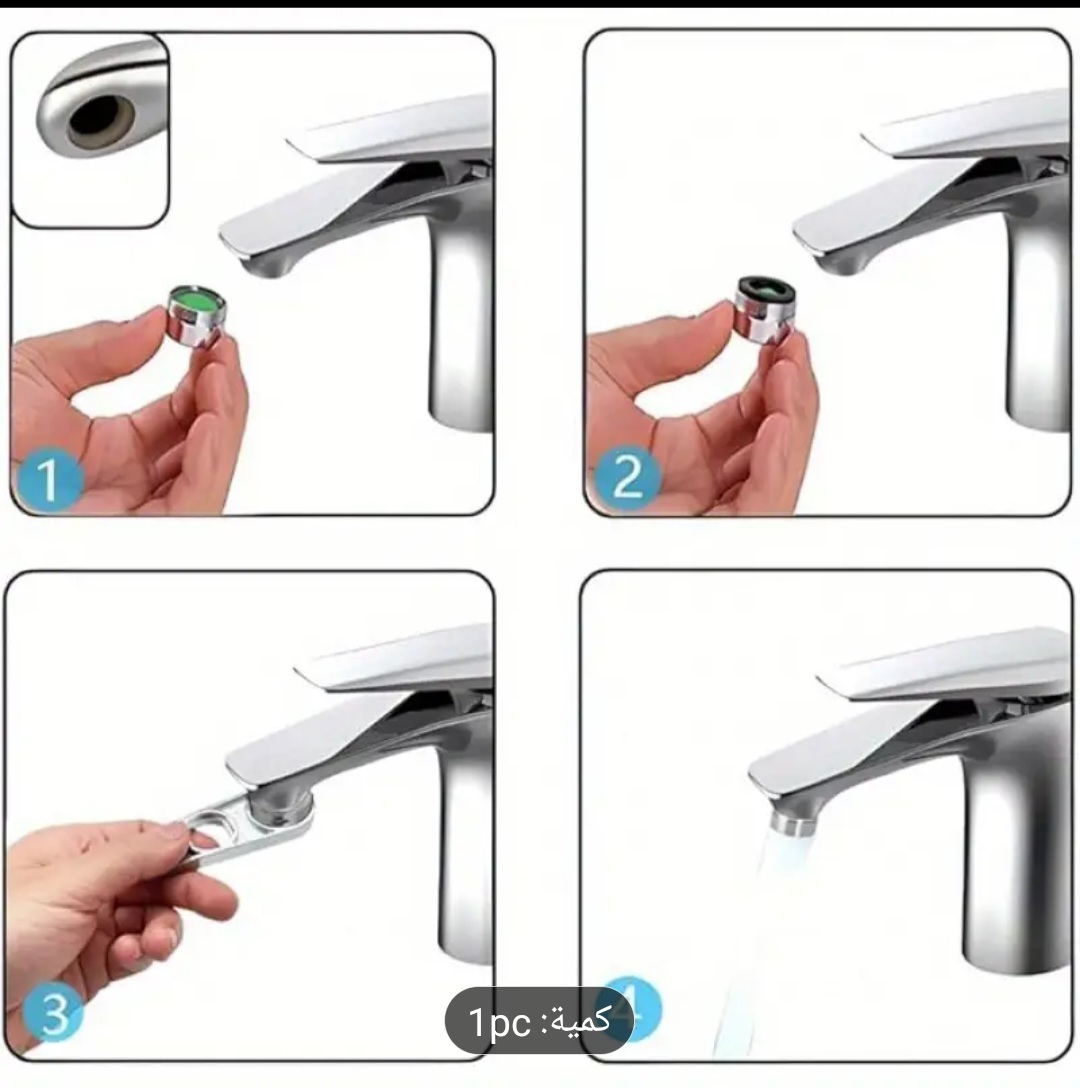 1

2

3

4

كمية: 1pc